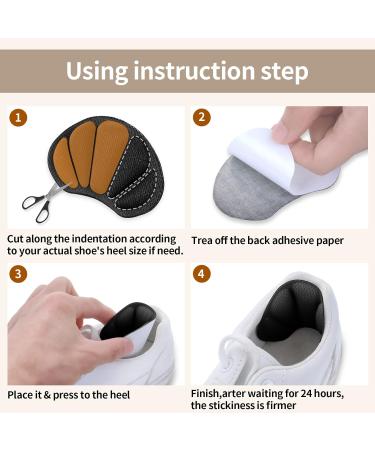 Using instruction step

1

Cut along the indentation according to your actual shoe's heel size if need.

2

Trea off the back adhesive paper

3

Place it & press to the heel

4

Finish,arter waiting for 24 hours, the stickiness is firmer