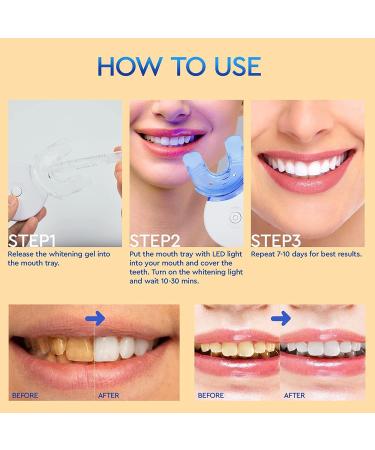 HOW TO USE

STEP1
Release the whitening gel into the mouth tray.

STEP2
Put the mouth tray with LED light into your mouth and cover the teeth. Turn on the whitening light and wait 10-30 mins.

STEP3
Repeat 7-10 days for best results.

BEFORE
AFTER

BEFORE
AFTER