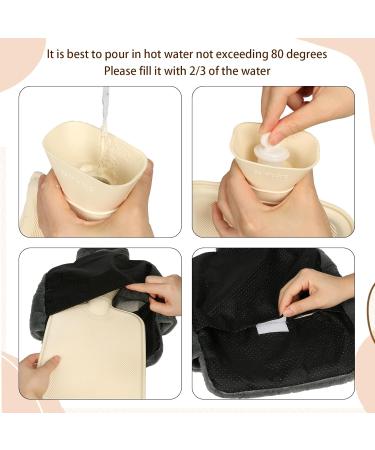 It is best to pour in hot water not exceeding 80 degrees
Please fill it with 2/3 of the water