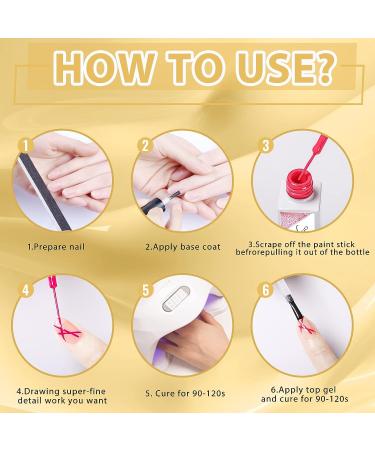 HOW TO USE?

1

2

3

1.Prepare nail

2.Apply base coat

3.Scrape off the paint stick befrorepulling it out of the bottle

4

5

6

4.Drawing super-fine detail work you want

5. Cure for 90-120s

6.Apply top gel and cure for 90-120s