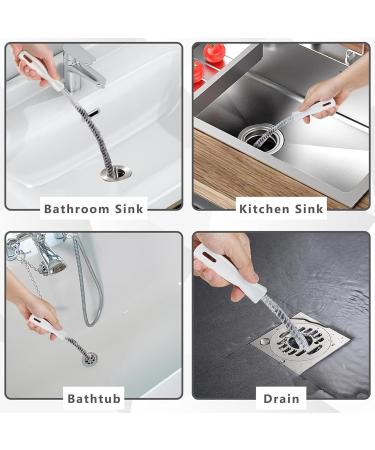 Bathroom Sink

Kitchen Sink

Bathtub

Drain