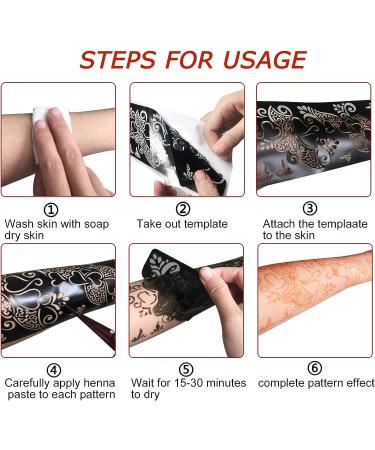 STEPS FOR USAGE

①
Wash skin with soap dry skin

②
Take out template

③
Attach the templaate to the skin

④
Carefully apply henna paste to each pattern

⑤
Wait for 15-30 minutes to dry

⑥
complete pattern effect