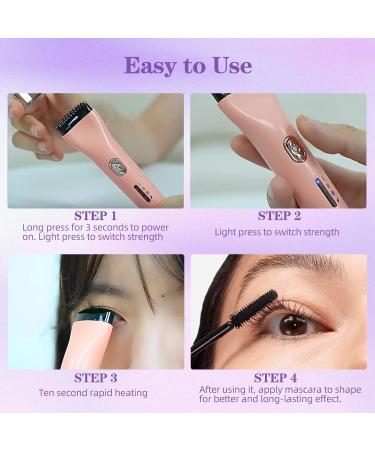 Easy to Use

STEP 1
Long press for 3 seconds to power on. Light press to switch strength

STEP 2
Light press to switch strength

STEP 3
Ten second rapid heating

STEP 4
After using it, apply mascara to shape for better and long-lasting effect.