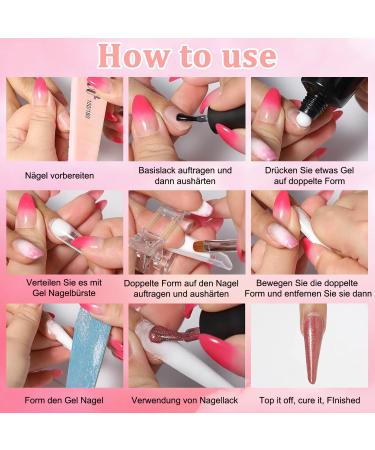 How to use

Nägel vorbereiten

Basislack auftragen und dann aushärten

Drücken Sie etwas Gel auf doppelte Form

Verteilen Sie es mit Gel Nagelbürste

Doppelte Form auf den Nagel auftragen und aushärten

Bewegen Sie die doppelte Form und entfernen Sie sie dann

Form den Gel Nagel

Verwendung von Nagellack

Top it off, cure it, FInished