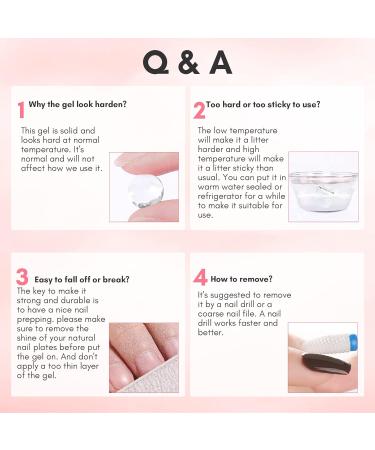 Q & A

1 Why the gel look harden?

This gel is solid and looks hard at normal temperature. It's normal and will not affect how we use it.

2 Too hard or too sticky to use?

The low temperature will make it a litter harder and high temperature will make it a litter sticky than usual. You can put it in warm water sealed or refrigerator for a while to make it suitable for use.

3 Easy to fall off or break?

The key to make it strong and durable is to have a nice nail prepping. please make sure to remove the shine of your natural nail plates before put the gel on. And don't apply a too thin layer of the gel.

4 How to remove?

It's suggested to remove it by a nail drill or a coarse nail file. A nail drill works faster and better.