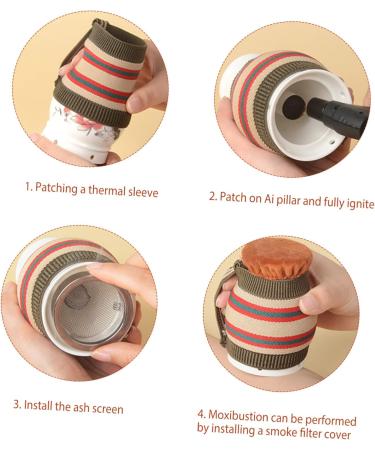 1. Patching a thermal sleeve

2. Patch on Ai pillar and fully ignite

3. Install the ash screen

4. Moxibustion can be performed by installing a smoke filter cover