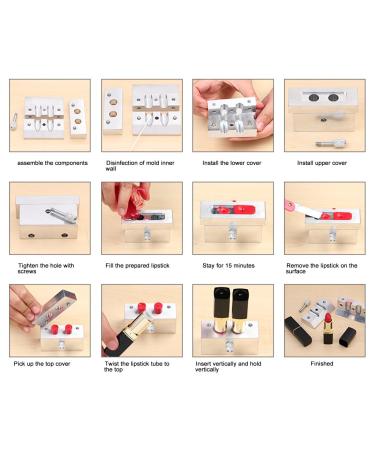 assemble the components

Disinfection of mold inner wall

Install the lower cover

Install upper cover

Tighten the hole with screws

Fill the prepared lipstick

Stay for 15 minutes

Remove the lipstick on the surface

Pick up the top cover

Twist the lipstick tube to the top

Insert vertically and hold vertically

Finished