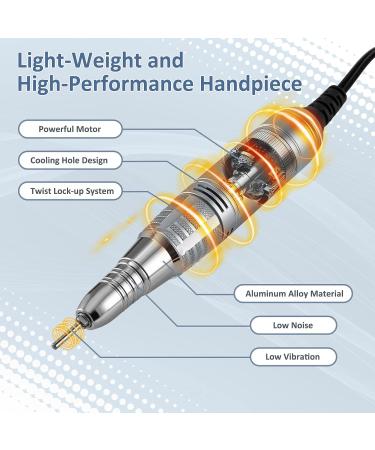 Light-Weight and
High-Performance Handpiece

Powerful Motor

Cooling Hole Design

Twist Lock-up System

Aluminum Alloy Material

Low Noise

Low Vibration