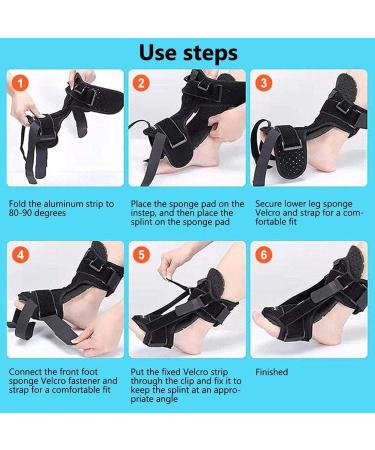 Use steps

1

Fold the aluminum strip to 80-90 degrees

2

Place the sponge pad on the instep, and then place the splint on the sponge pad

3

Secure lower leg sponge Velcro and strap for a comfortable fit

4

Connect the front foot sponge Velcro fastener and strap for a comfortable fit

5

Put the fixed Velcro strip through the clip and fix it to keep the splint at an appropriate angle

6

Finished