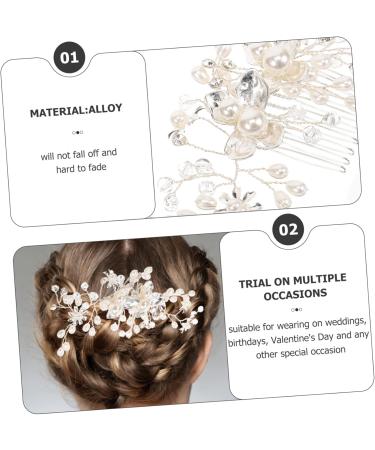 01

MATERIAL:ALLOY

will not fall off and hard to fade

02

TRIAL ON MULTIPLE OCCASIONS

suitable for wearing on weddings, birthdays, Valentine's Day and any other special occasion