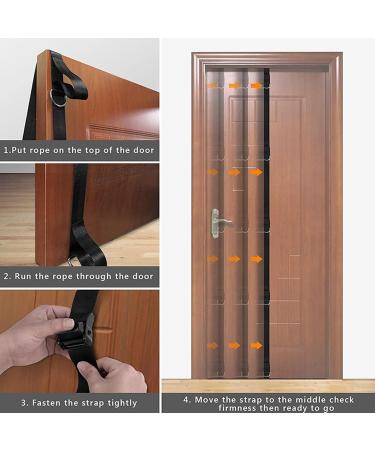 1.Put rope on the top of the door

2. Run the rope through the door

3. Fasten the strap tightly

4. Move the strap to the middle check firmness then ready to go