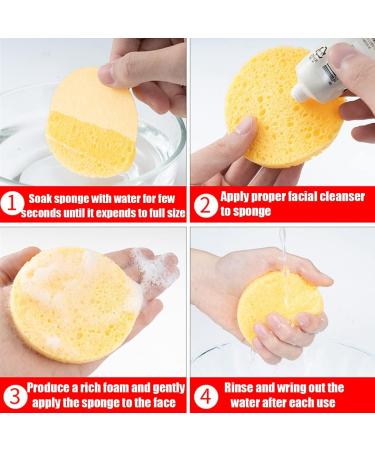 1 Soak sponge with water for few seconds until it expends to full size

2 Apply proper facial cleanser to sponge

3 Produce a rich foam and gently apply the sponge to the face

4 Rinse and wring out the water after each use