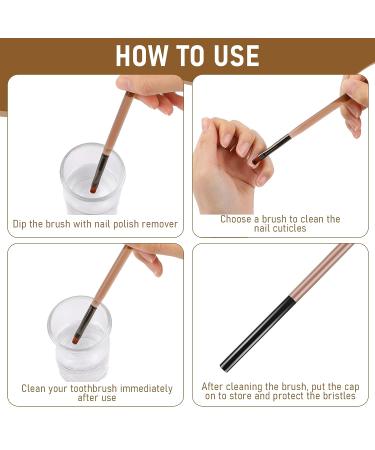 HOW TO USE

Dip the brush with nail polish remover

Choose a brush to clean the nail cuticles

Clean your toothbrush immediately after use

After cleaning the brush, put the cap on to store and protect the bristles