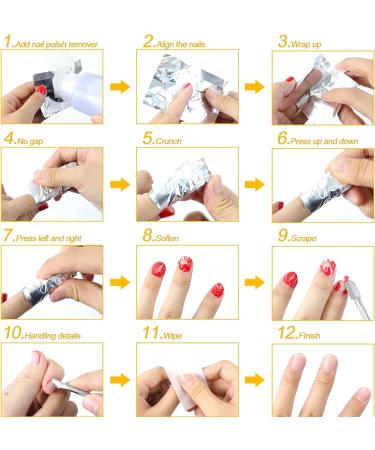 1.Add nail polish remover

2.Align the nails

3.Wrap up

4.No gap

5.Crunch

6.Press up and down

7.Press left and right

8.Soften

9.Scrape

10.Handling details

11.Wipe

12.Finish