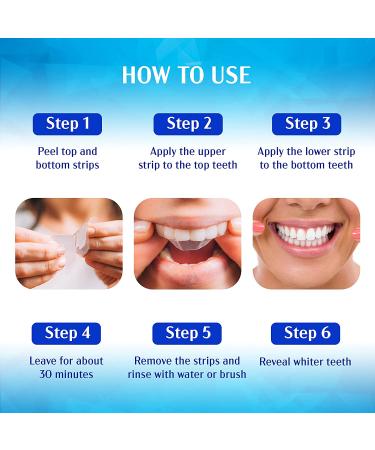 HOW TO USE

Step 1

Peel top and bottom strips

Step 2

Apply the upper strip to the top teeth

Step 3

Apply the lower strip to the bottom teeth

Step 4

Leave for about 30 minutes

Step 5

Remove the strips and rinse with water or brush

Step 6

Reveal whiter teeth