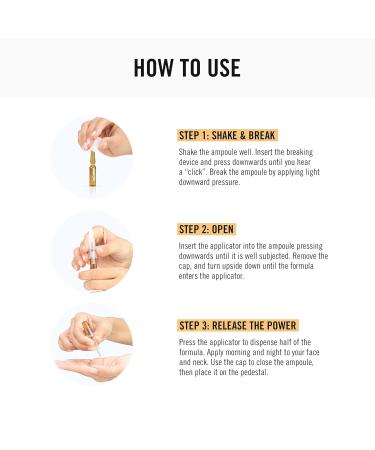 HOW TO USE

STEP 1: SHAKE & BREAK

Shake the ampoule well. Insert the breaking device and press downwards until you hear a "click". Break the ampoule by applying light downward pressure.

STEP 2: OPEN

Insert the applicator into the ampoule pressing downwards until it is well subjected. Remove the cap, and turn upside down until the formula enters the applicator.

STEP 3: RELEASE THE POWER

Press the applicator to dispense half of the formula. Apply morning and night to your face and neck. Use the cap to close the ampoule, then place it on the pedestal.