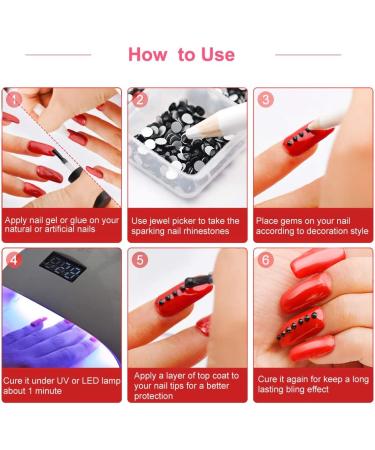 How to Use

1

Apply nail gel or glue on your natural or artificial nails

2

Use jewel picker to take the sparking nail rhinestones

3

Place gems on your nail according to decoration style

4

Cure it under UV or LED lamp about 1 minute

5

Apply a layer of top coat to your nail tips for a better protection

6

Cure it again for keep a long lasting bling effect