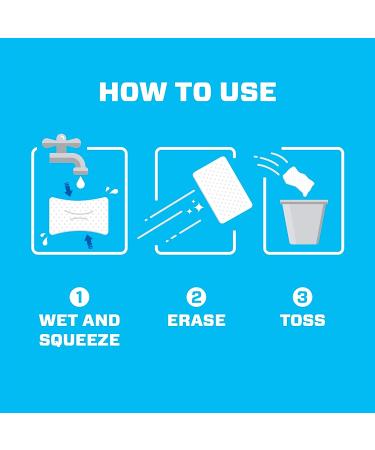 HOW TO USE

1
WET AND SQUEEZE

2
ERASE

3
TOSS