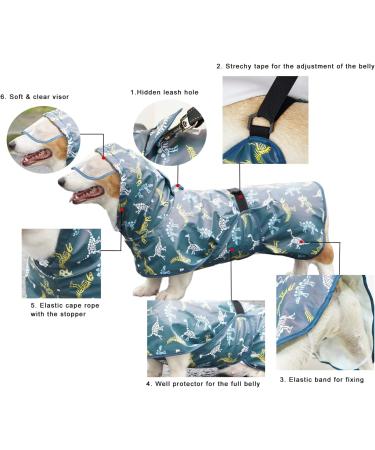 2. Strechy tape for the adjustment of the belly

6. Soft & clear visor

1.Hidden leash hole

5. Elastic cape rope with the stopper

4. Well protector for the full belly

3. Elastic band for fixing