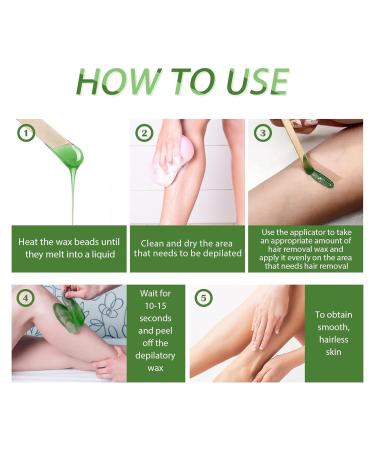 HOW TO USE

1

Heat the wax beads until they melt into a liquid

2

Clean and dry the area that needs to be depilated

3

Use the applicator to take an appropriate amount of hair removal wax and apply it evenly on the area that needs hair removal

4

Wait for 10-15 seconds and peel off the depilatory wax

5

To obtain smooth, hairless skin