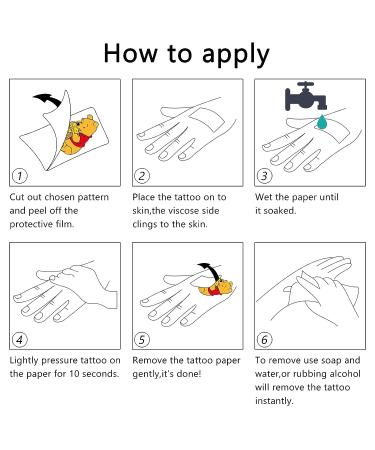 How to apply

1

Cut out chosen pattern and peel off the protective film.

2

Place the tattoo on to skin,the viscose side clings to the skin.

3

Wet the paper until it soaked.

4

Lightly pressure tattoo on the paper for 10 seconds.

5

Remove the tattoo paper gently,it's done!

6

To remove use soap and water,or rubbing alcohol will remove the tattoo instantly.