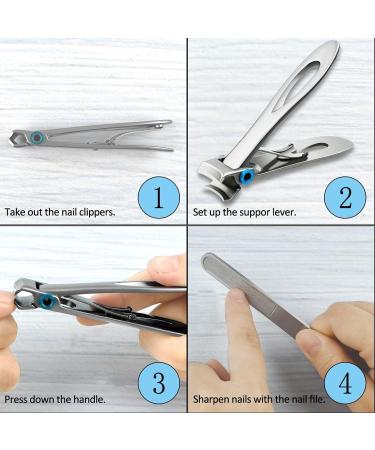 1
Take out the nail clippers.

2
Set up the suppor lever.

3
Press down the handle.

4
Sharpen nails with the nail file.