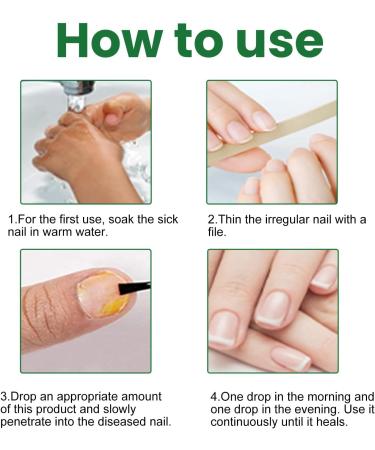 How to use

1.For the first use, soak the sick nail in warm water.

2.Thin the irregular nail with a file.

3.Drop an appropriate amount of this product and slowly penetrate into the diseased nail.

4.One drop in the morning and one drop in the evening. Use it continuously until it heals.