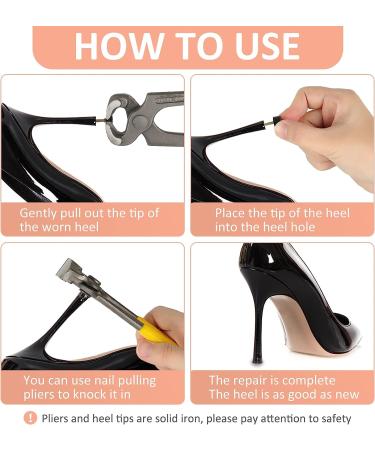 HOW TO USE

Gently pull out the tip of the worn heel

Place the tip of the heel into the heel hole

You can use nail pulling pliers to knock it in

The repair is complete
The heel is as good as new

! Pliers and heel tips are solid iron, please pay attention to safety