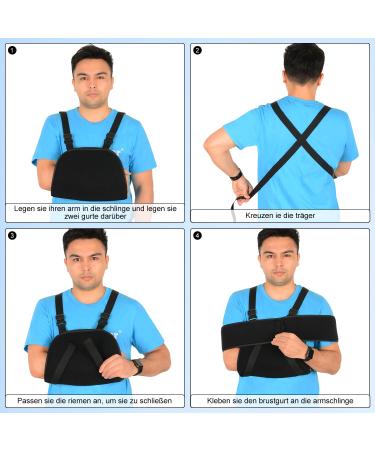 1

Legen sie ihren arm in die schlinge und legen sie zwei gurte darüber

2

Kreuzen ie die träger

3

Passen sie die riemen an, um sie zu schließen

4

Kleben sie den brustgurt an die armschlinge