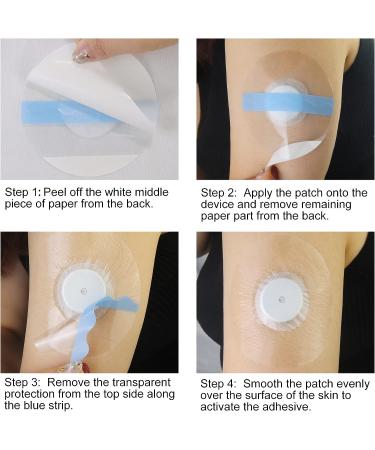 Step 1: Peel off the white middle piece of paper from the back.

Step 2: Apply the patch onto the device and remove remaining paper part from the back.

Step 3: Remove the transparent protection from the top side along the blue strip.

Step 4: Smooth the patch evenly over the surface of the skin to activate the adhesive.