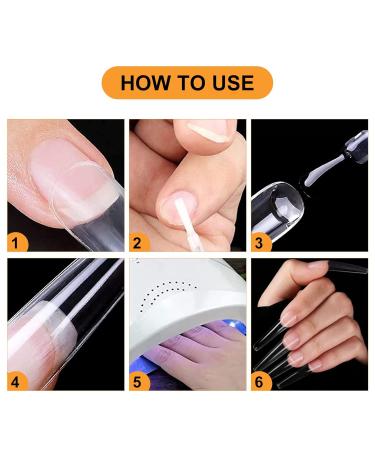 HOW TO USE

1

2

3

4

5

6