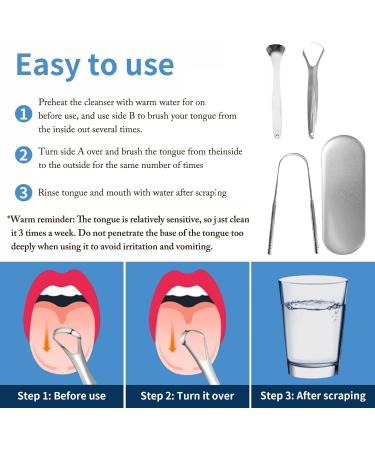 Easy to use

1 Preheat the cleanser with warm water for on before use, and use side B to brush your tongue from the inside out several times.

2 Turn side A over and brush the tongue from theinside to the outside for the same number of times

3 Rinse tongue and mouth with water after scraping

*Warm reminder: The tongue is relatively sensitive, so just clean it 3 times a week. Do not penetrate the base of the tongue too deeply when using it to avoid irritation and vomiting.

Step 1: Before use

Step 2: Turn it over

Step 3: After scraping