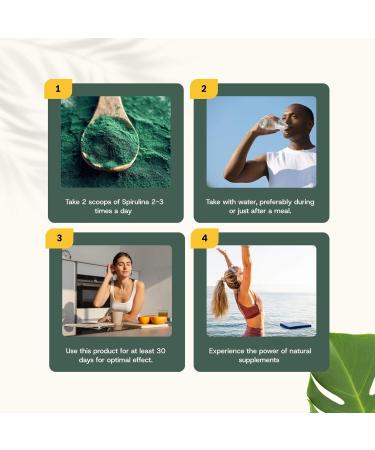 1

Take 2 scoops of Spirulina 2-3 times a day

2

Take with water, preferably during or just after a meal.

3

Use this product for at least 30 days for optimal effect.

4

Experience the power of natural supplements