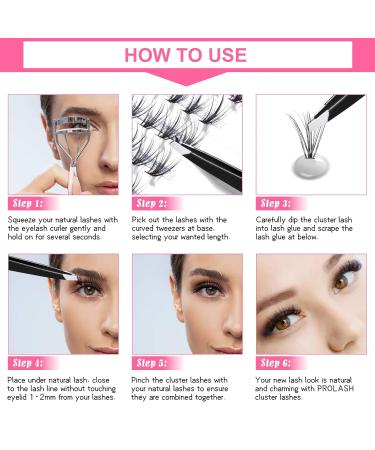 HOW TO USE

Step 1:

Squeeze your natural lashes with the eyelash curler gently and hold on for several seconds.

Step 2:

Pick out the lashes with the curved tweezers at base. selecting your wanted length.

Step 3:

Carefully dip the cluster lash into lash glue and scrape the lash glue at below.

Step 4:

Place under natural lash, close to the lash line without touching eyelid 1-2mm from your lashes.

Step 5:

Pinch the cluster lashes with your natural lashes to ensure they are combined together.

Step 6:

Your new lash look is natural and charming with PROLASH cluster lashes.