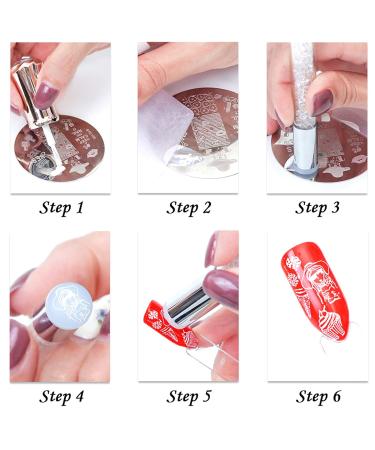 Step 1

Step 2

Step 3

Step 4

Step 5

Step 6