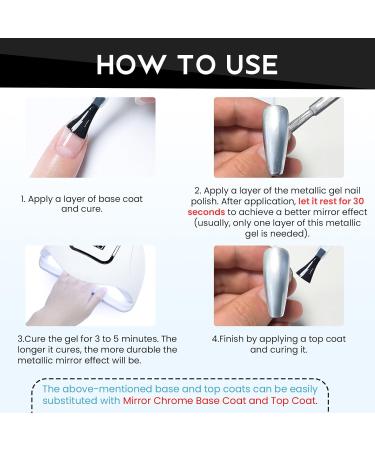 HOW TO USE

1. Apply a layer of base coat and cure.

2. Apply a layer of the metallic gel nail polish. After application, let it rest for 30 seconds to achieve a better mirror effect (usually, only one layer of this metallic gel is needed).

3.Cure the gel for 3 to 5 minutes. The longer it cures, the more durable the metallic mirror effect will be.

4.Finish by applying a top coat and curing it.

The above-mentioned base and top coats can be easily substituted with Mirror Chrome Base Coat and Top Coat.