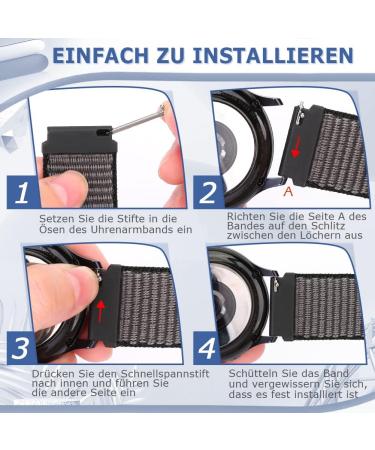 EINFACH ZU INSTALLIEREN

1

Setzen Sie die Stifte in die Ösen des Uhrenarmbands ein

2

A

Richten Sie die Seite A des Bandes auf den Schlitz zwischen den Löchern aus

3

Drücken Sie den Schnellspannstift nach innen und führen Sie die andere Seite ein

4

Schütteln Sie das Band und vergewissern Sie sich, dass es fest installiert ist