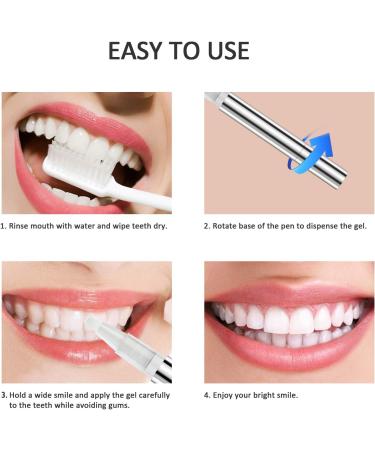 EASY TO USE

1. Rinse mouth with water and wipe teeth dry.

2. Rotate base of the pen to dispense the gel.

3. Hold a wide smile and apply the gel carefully to the teeth while avoiding gums.

4. Enjoy your bright smile.