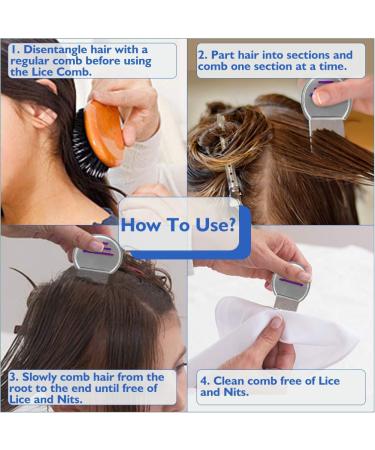 1. Disentangle hair with a regular comb before using the Lice Comb.

2. Part hair into sections and comb one section at a time.

How To Use?

3. Slowly comb hair from the root to the end until free of Lice and Nits.

4. Clean comb free of Lice and Nits.