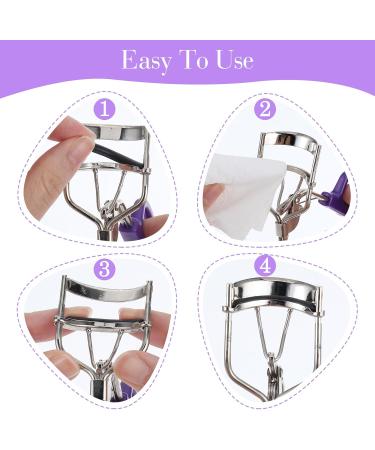 Easy To Use

1

2

3

4