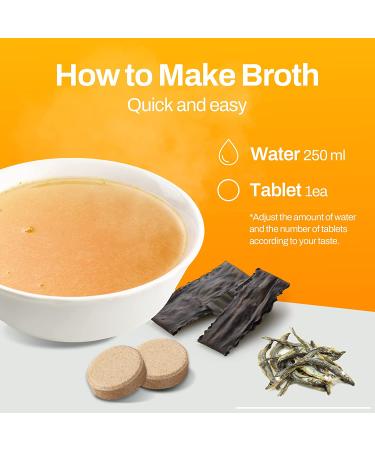 How to Make Broth
Quick and easy

Water 250 ml

Tablet 1ea

*Adjust the amount of water and the number of tablets according to your taste.