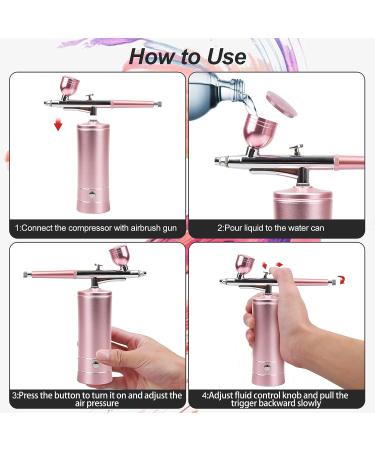 How to Use

1:Connect the compressor with airbrush gun

2:Pour liquid to the water can

3:Press the button to turn it on and adjust the air pressure

4:Adjust fluid control knob and pull the trigger backward slowly