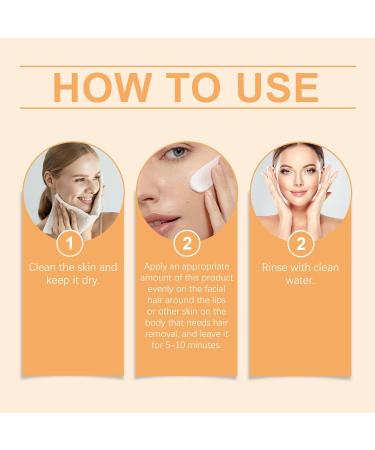 HOW TO USE

1

Clean the skin and keep it dry.

2

Apply an appropriate amount of this product evenly on the facial hair around the lips or other skin on the body that needs hair removal, and leave it for 5-10 minutes.

2

Rinse with clean water.