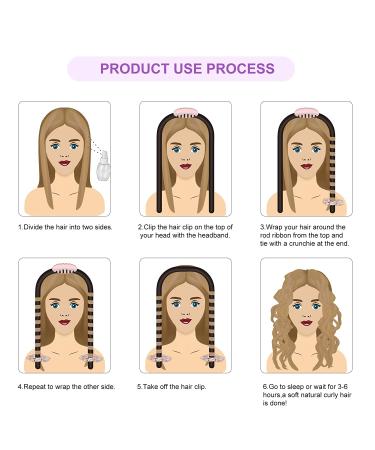 PRODUCT USE PROCESS

1.Divide the hair into two sides.

2.Clip the hair clip on the top of your head with the headband.

3.Wrap your hair around the rod ribbon from the top and tie with a crunchie at the end.

4.Repeat to wrap the other side.

5.Take off the hair clip.

6.Go to sleep or wait for 3-6 hours,a soft natural curly hair is done!