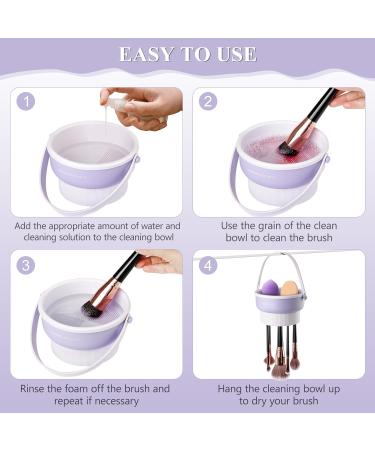 EASY TO USE

1

Add the appropriate amount of water and cleaning solution to the cleaning bowl

2

Use the grain of the clean bowl to clean the brush

3

Rinse the foam off the brush and repeat if necessary

4

Hang the cleaning bowl up to dry your brush