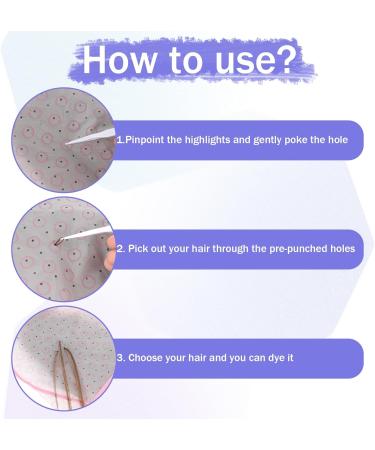 How to use?

1.Pinpoint the highlights and gently poke the hole

2. Pick out your hair through the pre-punched holes

3. Choose your hair and you can dye it