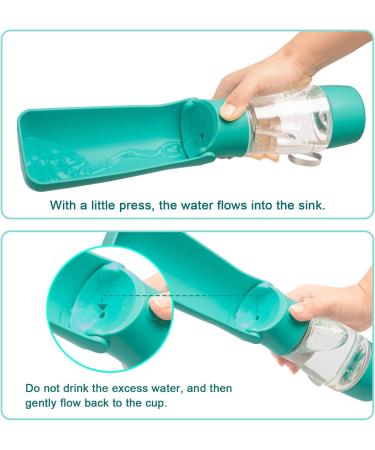 With a little press, the water flows into the sink.

Do not drink the excess water, and then gently flow back to the cup.