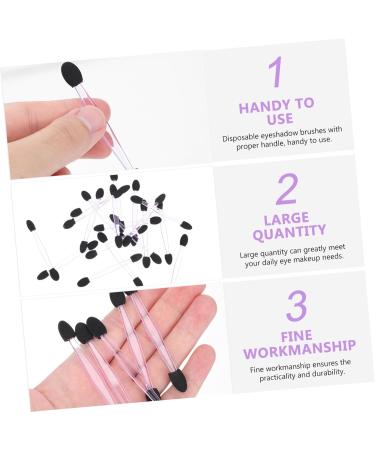 1
HANDY TO USE
Disposable eyeshadow brushes with proper handle, handy to use.

2
LARGE QUANTITY
Large quantity can greatly meet your daily eye makeup needs.

3
FINE WORKMANSHIP
Fine workmanship ensures the practicality and durability.