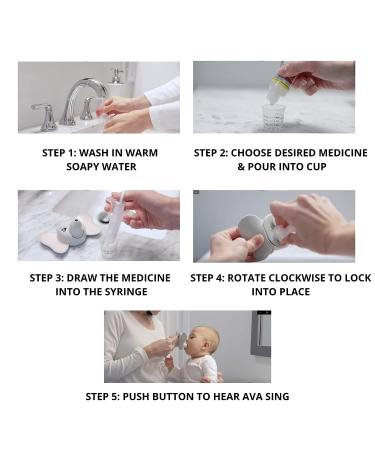 STEP 1: WASH IN WARM SOAPY WATER

STEP 2: CHOOSE DESIRED MEDICINE & POUR INTO CUP

STEP 3: DRAW THE MEDICINE INTO THE SYRINGE

STEP 4: ROTATE CLOCKWISE TO LOCK INTO PLACE

STEP 5: PUSH BUTTON TO HEAR AVA SING