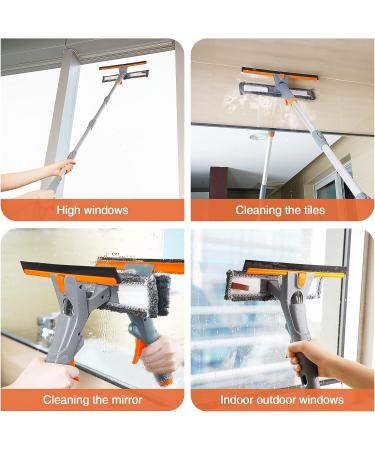 High windows

Cleaning the tiles

Cleaning the mirror

Indoor outdoor windows